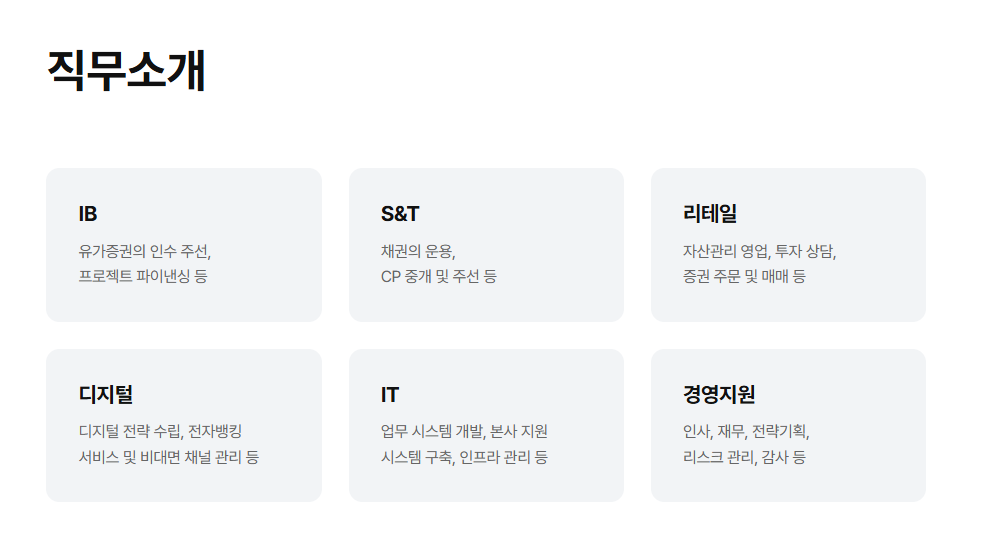 직무소개

IB

유가증권의 인수 주선, 프로젝트 파이낸싱 등

S&T

채권의 운용, CP 중개 및 주선 등

리테일

자산관리 영업, 투자 상담, 증권 주문 및 매매 등

디지털

디지털 전략 수립, 전자뱅킹 서비스 및 비대면 채널 관리 등

IT

업무 시스템 개발, 본사 지원 시스템 구축, 인프라 관리 등

경영지원

인사, 재무, 전략기획, 리스크 관리, 감사 등